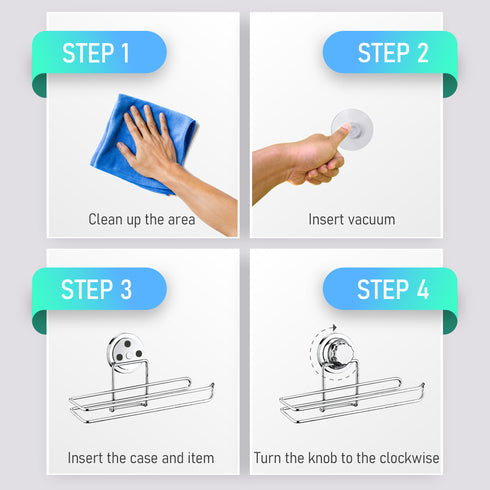 STEP 1

Clean up the area

STEP 2

Insert vacuum

STEP 3

Insert the case and item

STEP 4

Turn the knob to the clockwise